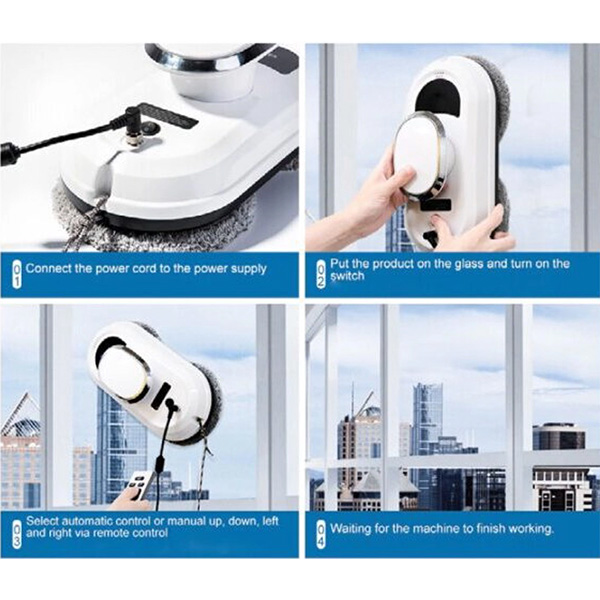 01 Connect the power cord to the power supply

02 Put the product on the glass and turn on the switch

03 Select automatic control or manual up, down, left and right via remote control

04 Waiting for the machine to finish working.